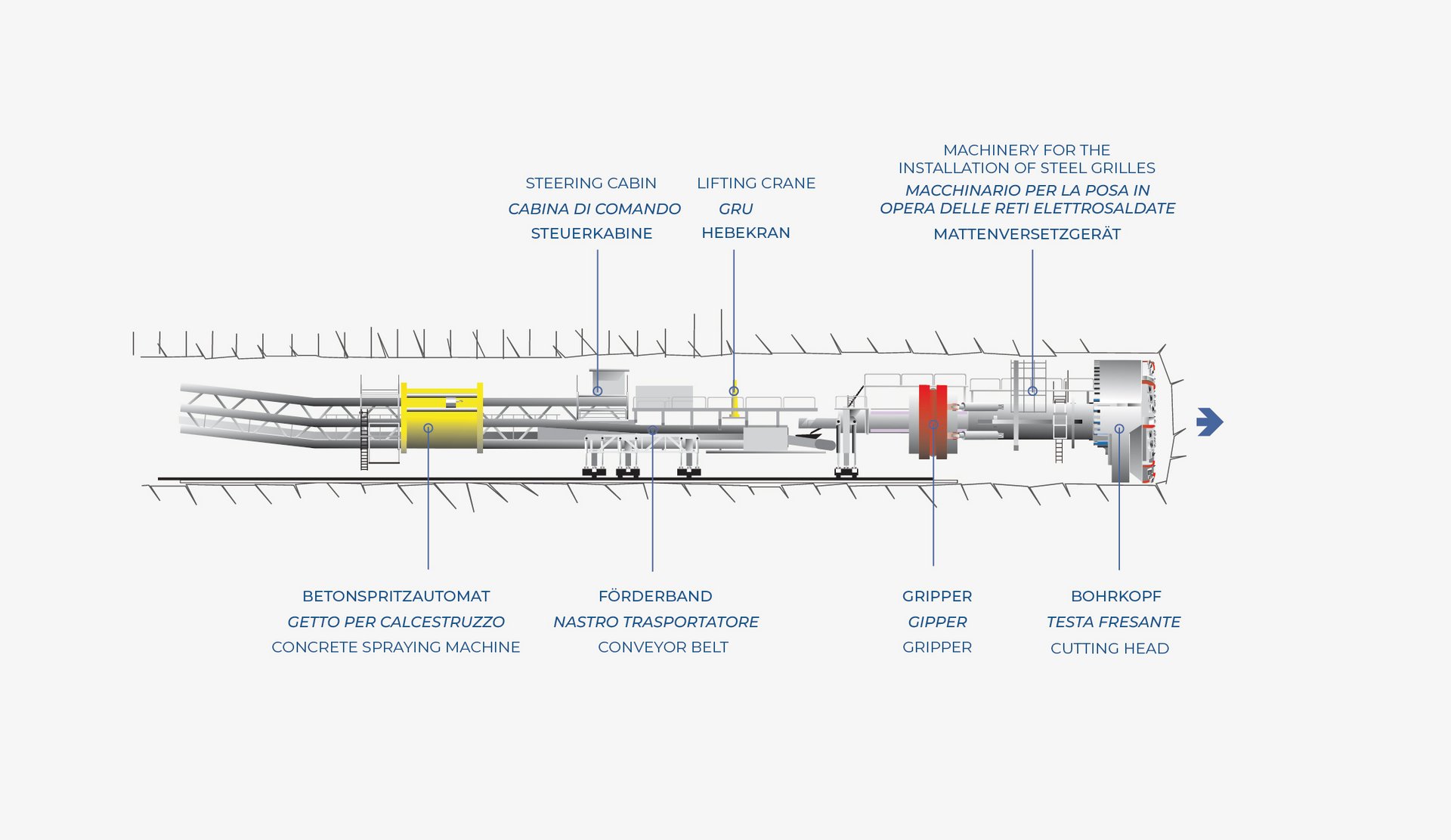 STEERING CABIN
CABINA DI COMANDO
STEUERKABINE

LIFTING CRANE
GRU
HEBEKRAN

MACHINERY FOR THE INSTALLATION OF STEEL GRILLES
MACCHINARIO PER LA POSA IN OPERA DELLE RETI ELETTROSALDATE
MATTENVERSETZGERÄT

BETONSPRITZAUTOMAT
GETTO PER CALCESTRUZZO
CONCRETE SPRAYING MACHINE

FÖRDERBAND
NASTRO TRASPORTATORE
CONVEYOR BELT

GRIPPER
GIPPER
GRIPPER

BOHRKOPF
TESTA FRESANTE
CUTTING HEAD